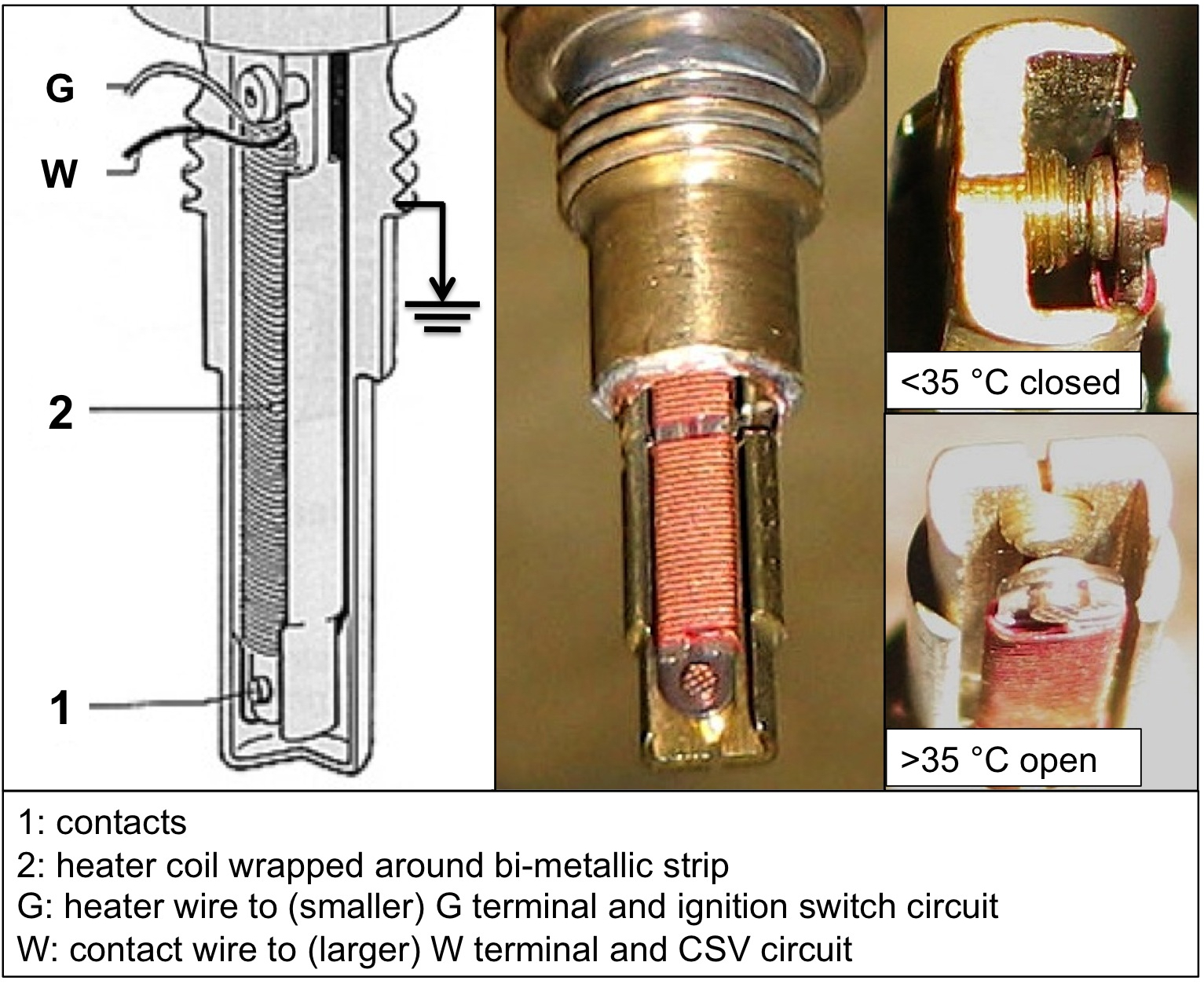 G

W

2

1

<35 °C closed

>35 °C open

1: contacts
2: heater coil wrapped around bi-metallic strip
G: heater wire to (smaller) G terminal and ignition switch circuit
W: contact wire to (larger) W terminal and CSV circuit