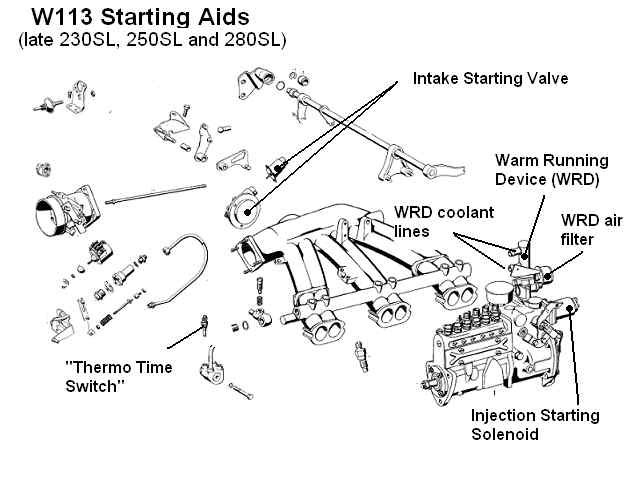 W113 Starting Aids
(late 230SL, 250SL and 280SL)

Intake Starting Valve

Warm Running Device (WRD)

WRD coolant lines

WRD air filter

"Thermo Time Switch"

Injection Starting Solenoid