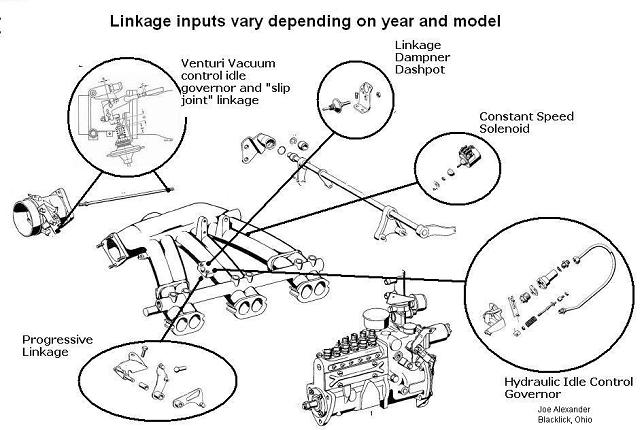 Linkage inputs vary depending on year and model

Venturi Vacuum control idle governor and "slip joint" linkage

Linkage Dampner Dashpot

Constant Speed Solenoid

Progressive Linkage

Hydraulic Idle Control Governor

Joe Alexander
Blacklick, Ohio